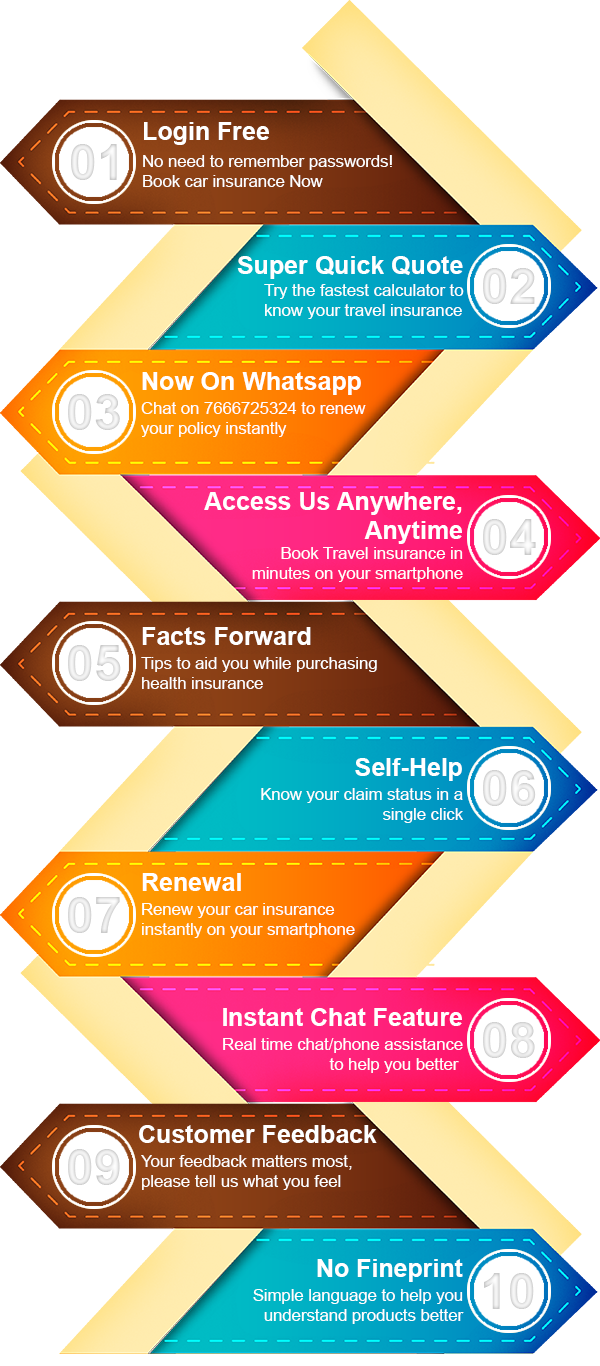 01
Login Free
No need to remember passwords! Book car insurance Now

Super Quick Quote
Try the fastest calculator to know your travel insurance
02

03
Now On Whatsapp
Chat on 7666725324 to renew your policy instantly

Access Us Anywhere, Anytime
Book Travel insurance in minutes on your smartphone
04

05
Facts Forward
Tips to aid you while purchasing health insurance

Self-Help
Know your claim status in a single click
06

07
Renewal
Renew your car insurance instantly on your smartphone

Instant Chat Feature
Real time chat/phone assistance to help you better
08

09
Customer Feedback
Your feedback matters most, please tell us what you feel

No Fineprint
Simple language to help you understand products better
10