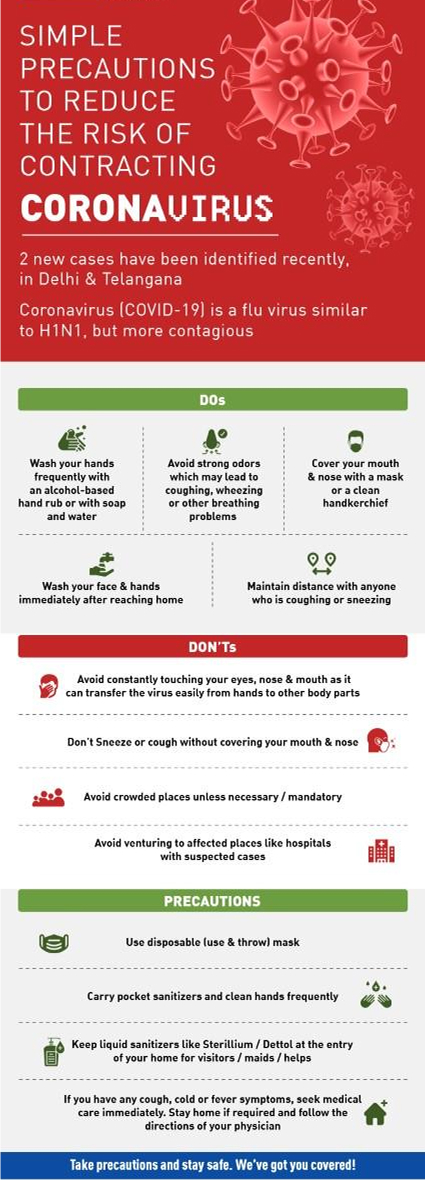 SIMPLE PRECAUTIONS TO REDUCE THE RISK OF CONTRACTING

CORONAVIRUS

2 new cases have been identified recently, in Delhi & Telangana

Coronavirus (COVID-19) is a flu virus similar to H1N1, but more contagious

DOs

Wash your hands frequently with an alcohol-based hand rub or with soap and water

Avoid strong odors which may lead to coughing, wheezing or other breathing problems

Cover your mouth & nose with a mask or a clean handkerchief

Wash your face & hands immediately after reaching home

Maintain distance with anyone who is coughing or sneezing

DON'Ts

Avoid constantly touching your eyes, nose & mouth as it can transfer the virus easily from hands to other body parts

Don't Sneeze or cough without covering your mouth & nose

Avoid crowded places unless necessary / mandatory

Avoid venturing to affected places like hospitals with suspected cases

PRECAUTIONS

Use disposable (use & throw) mask

Carry pocket sanitizers and clean hands frequently

Keep liquid sanitizers like Sterillium / Dettol at the entry of your home for visitors / maids / helps

If you have any cough, cold or fever symptoms, seek medical care immediately. Stay home if required and follow the directions of your physician

Take precautions and stay safe. We've got you covered!